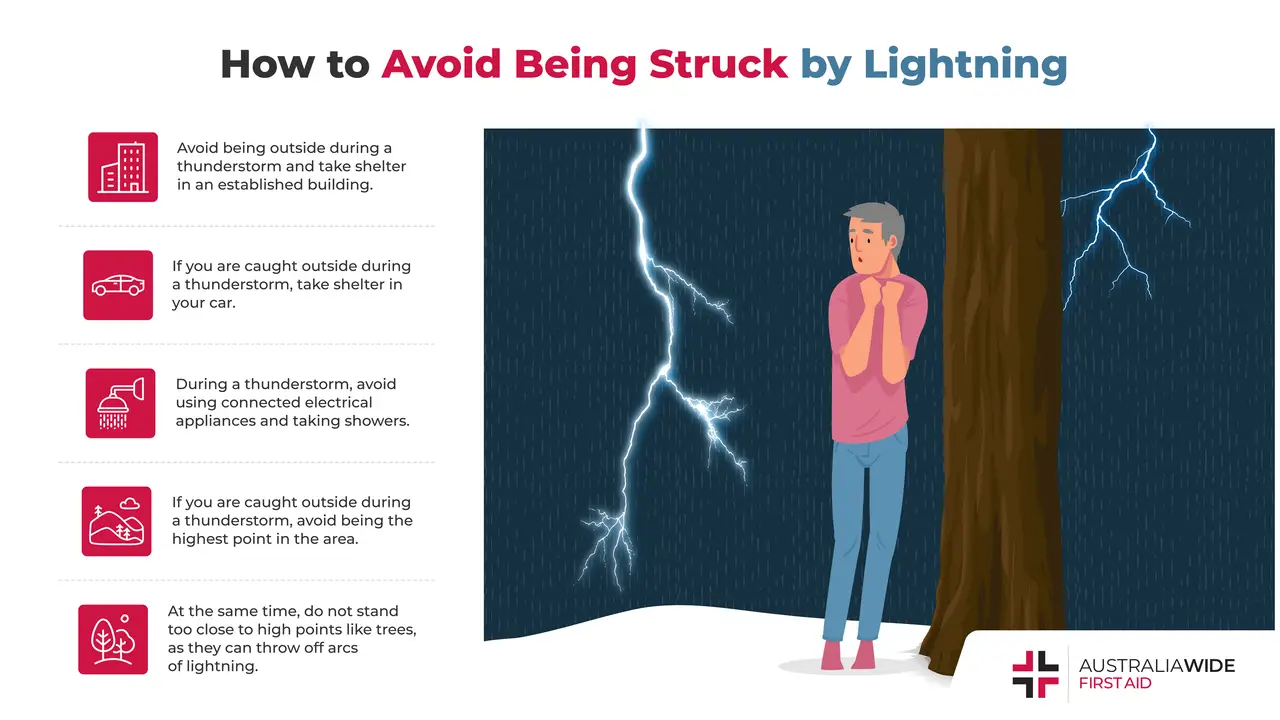 How to Avoid Being Struck by Lightning

Avoid being outside during a thunderstorm and take shelter in an established building.

If you are caught outside during a thunderstorm, take shelter in your car.

During a thunderstorm, avoid using connected electrical appliances and taking showers.

If you are caught outside during a thunderstorm, avoid being the highest point in the area.

At the same time, do not stand too close to high points like trees, as they can throw off arcs of lightning.

AUSTRALIAWIDE
FIRST AID